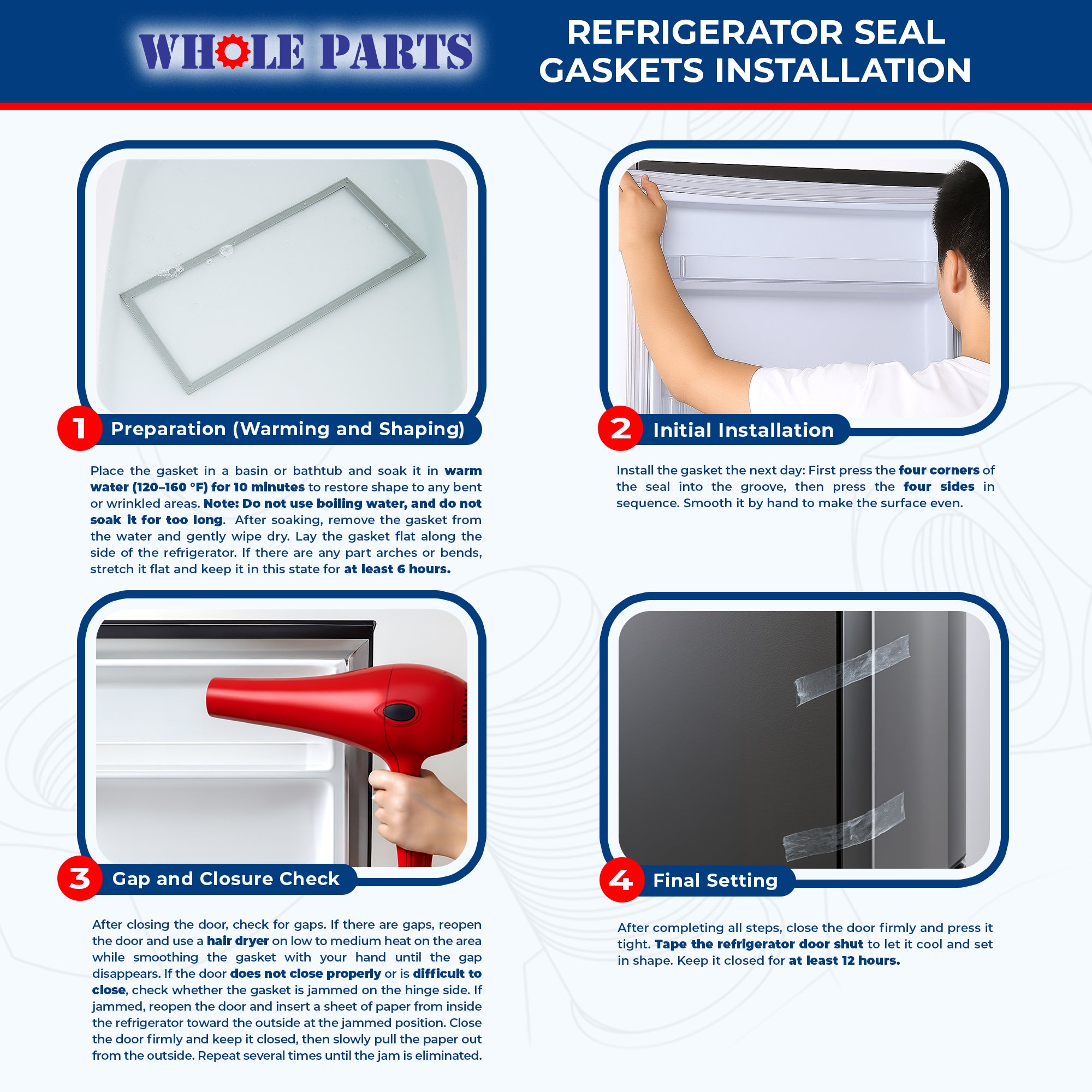 WHOLE PARTS

REFRIGERATOR SEAL GASKETS INSTALLATION

1 Preparation (Warming and Shaping)

Place the gasket in a basin or bathtub and soak it in warm water (120–160 °F) for 10 minutes to restore shape to any bent or wrinkled areas. Note: Do not use boiling water, and do not soak it for too long. After soaking, remove the gasket from the water and gently wipe dry. Lay the gasket flat along the side of the refrigerator. If there are any part arches or bends, stretch it flat and keep it in this state for at least 6 hours.

2 Initial Installation

Install the gasket the next day: First press the four corners of the seal into the groove, then press the four sides in sequence. Smooth it by hand to make the surface even.

3 Gap and Closure Check

After closing the door, check for gaps. If there are gaps, reopen the door and use a hair dryer on low to medium heat on the area while smoothing the gasket with your hand until the gap disappears. If the door does not close properly or is difficult to close, check whether the gasket is jammed on the hinge side. If jammed, reopen the door and insert a sheet of paper from inside the refrigerator toward the outside at the jammed position. Close the door firmly and keep it closed, then slowly pull the paper out from the outside. Repeat several times until the jam is eliminated.

4 Final Setting

After completing all steps, close the door firmly and press it tight. Tape the refrigerator door shut to let it cool and set in shape. Keep it closed for at least 12 hours.